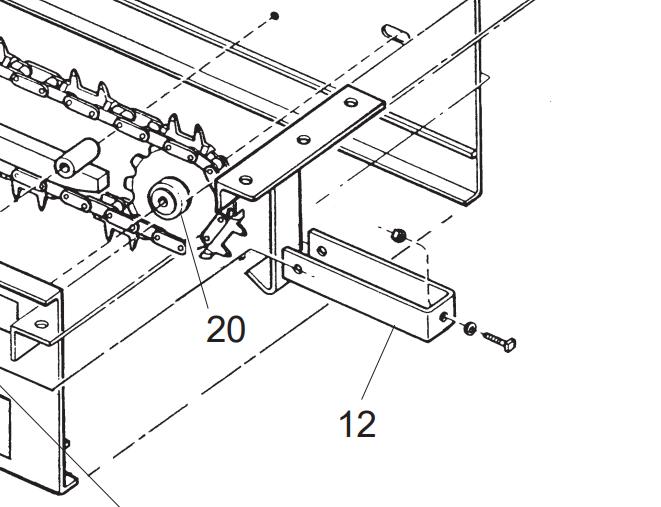 20

12